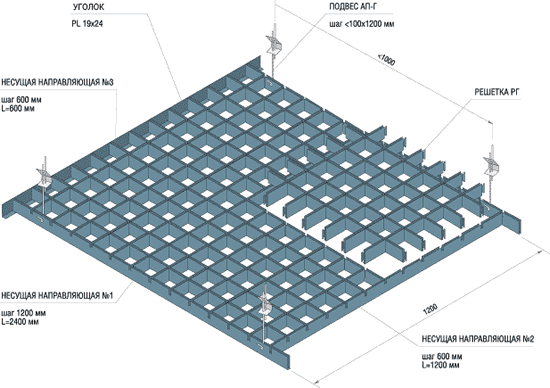 УГОЛОК

PL 19x24

ПОДВЕС АП-Г

шаг <100x1200 мм

<1000

НЕСУЩАЯ НАПРАВЛЯЮЩАЯ №3

шаг 600 мм
L=600 мм

РЕШЕТКА РГ

НЕСУЩАЯ НАПРАВЛЯЮЩАЯ №1

шаг 1200 мм
L=2400 мм

1200

НЕСУЩАЯ НАПРАВЛЯЮЩАЯ №2

шаг 600 мм
L=1200 мм