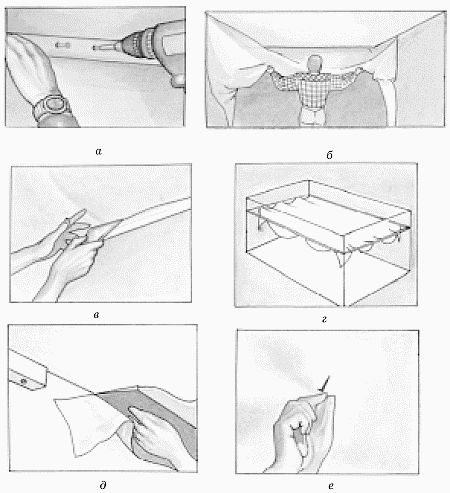 а

б

в

г

д

е