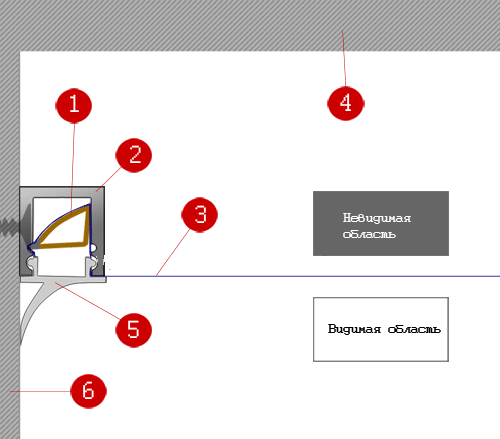 1

4

2

3

Невидимая область

5

Видимая область

6