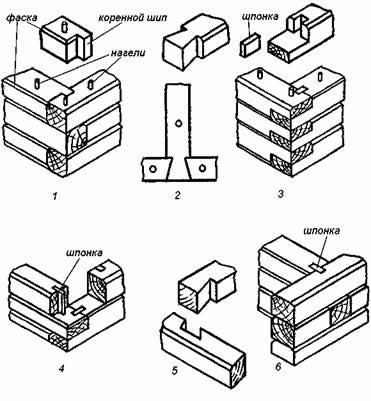 фаска
коренной шип
нагели
шпонка
1
2
3
шпонка
шпонка
4
5
6