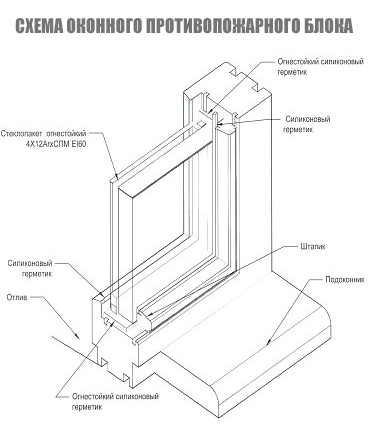 СХЕМА ОКОННОГО ПРОТИВОПОЖАРНОГО БЛОКА

Огнестойкий силиконовый герметик

Силиконовый герметик

Стеклопакет огнестойкий 4Х12АrхСПМ EI60

Штапик

Силиконовый герметик

Подоконник

Отлив

Огнестойкий силиконовый герметик