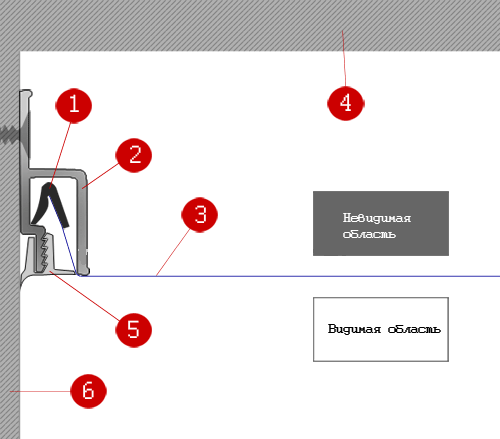 1
4
2
3
Невидимая область
5
Видимая область
6