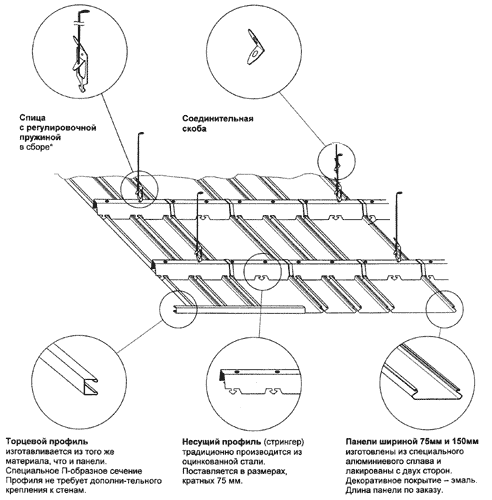 Спица с регулировочной пружиной в сборе*

Соединительная скоба

Торцевой профиль изготавливается из того же материала, что и панели. Специальное П-образное сечение Профиля не требует дополни-тельного крепления к стенам.

Несущий профиль (стрингер) традиционно производится из оцинкованной стали. Поставляется в размерах, кратных 75 мм.

Панели шириной 75мм и 150мм изготовлены из специального алюминиевого сплава и лакированы с двух сторон. Декоративное покрытие – эмаль. Длина панели по заказу.