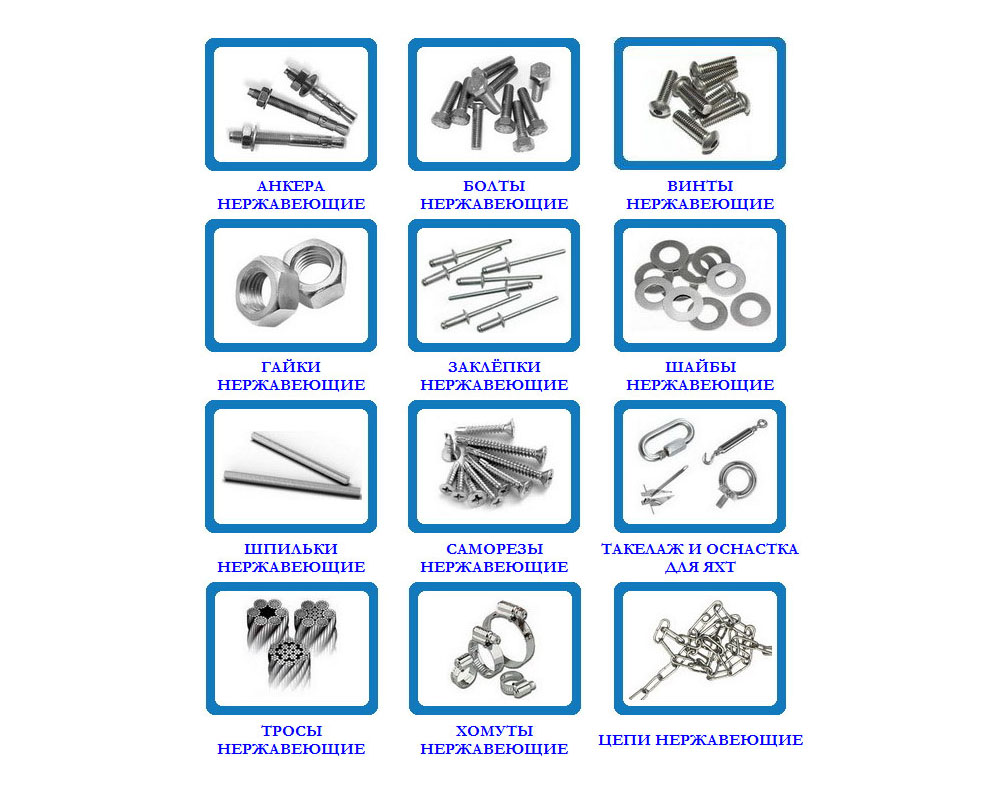 АНКЕРА НЕРЖАВЕЮЩИЕ

БОЛТЫ НЕРЖАВЕЮЩИЕ

ВИНТЫ НЕРЖАВЕЮЩИЕ

ГАЙКИ НЕРЖАВЕЮЩИЕ

ЗАКЛЁПКИ НЕРЖАВЕЮЩИЕ

ШАЙБЫ НЕРЖАВЕЮЩИЕ

ШПИЛЬКИ НЕРЖАВЕЮЩИЕ

САМОРЕЗЫ НЕРЖАВЕЮЩИЕ

ТАКЕЛАЖ И ОСНАСТКА ДЛЯ ЯХТ

ТРОСЫ НЕРЖАВЕЮЩИЕ

ХОМУТЫ НЕРЖАВЕЮЩИЕ

ЦЕПИ НЕРЖАВЕЮЩИЕ